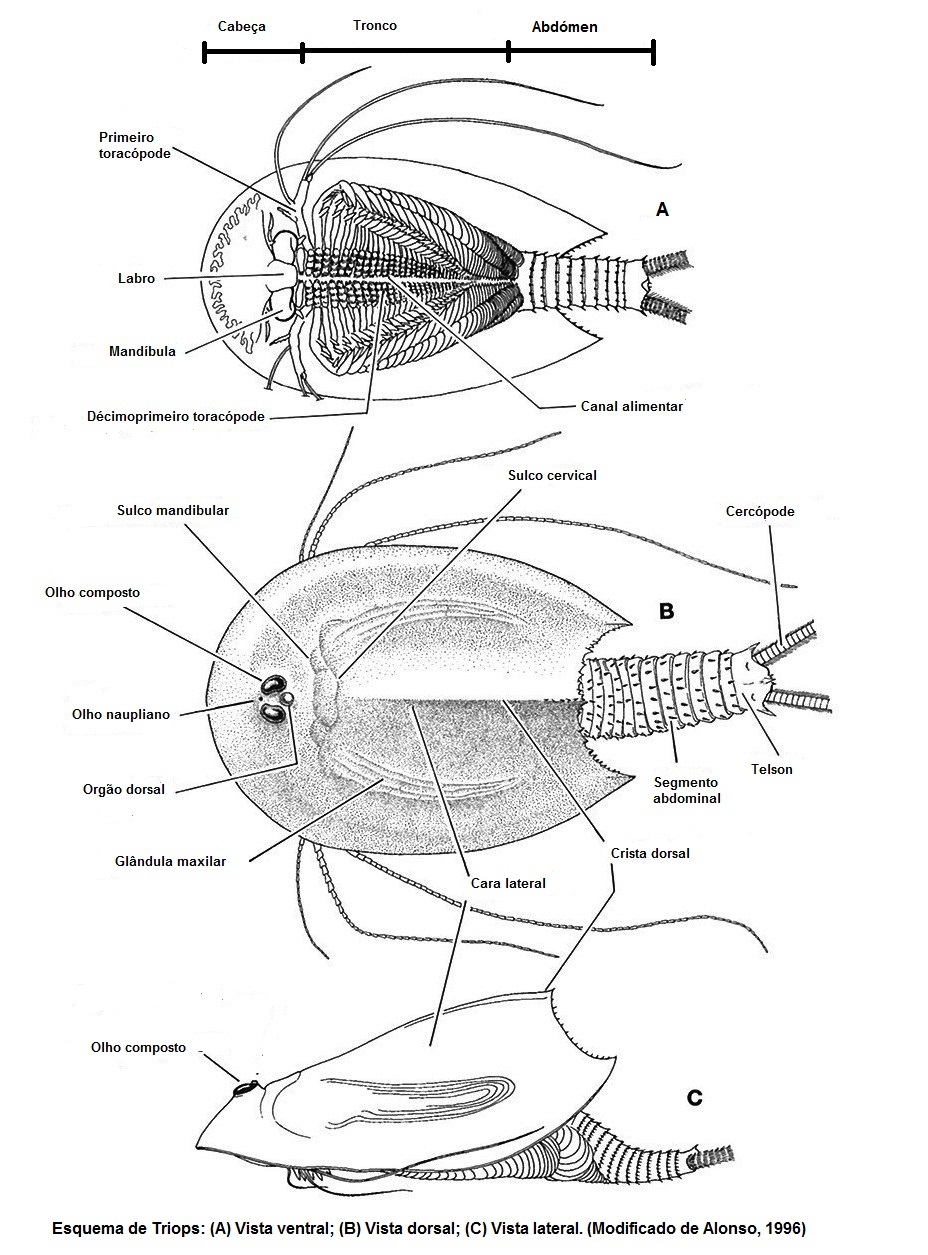 Cabeça
Tronco
Abdómen

Primeiro toracópode
A
Labro
Mandíbula
Décimoprimeiro toracópode
Canal alimentar

Sulco cervical
Sulco mandibular
Cercópode
Olho composto
B
Olho naupliano
Orgão dorsal
Segmento abdominal
Telson
Glândula maxilar
Crista dorsal
Cara lateral

Olho composto
C

Esquema de Triops: (A) Vista ventral; (B) Vista dorsal; (C) Vista lateral. (Modificado de Alonso, 1996)